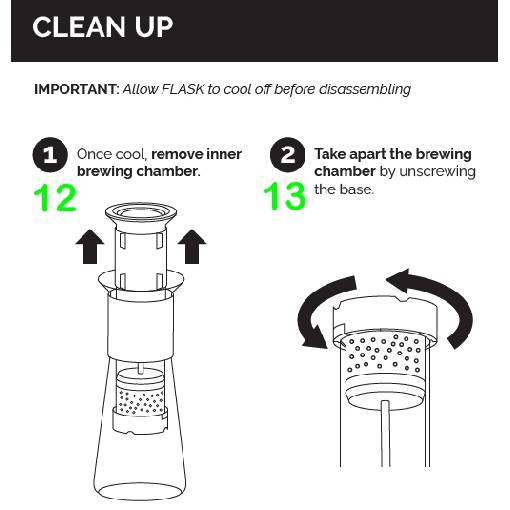 CLEAN UP

IMPORTANT: Allow FLASK to cool off before disassembling

1 Once cool, remove inner brewing chamber.

12

2 Take apart the brewing chamber by unscrewing the base.

13